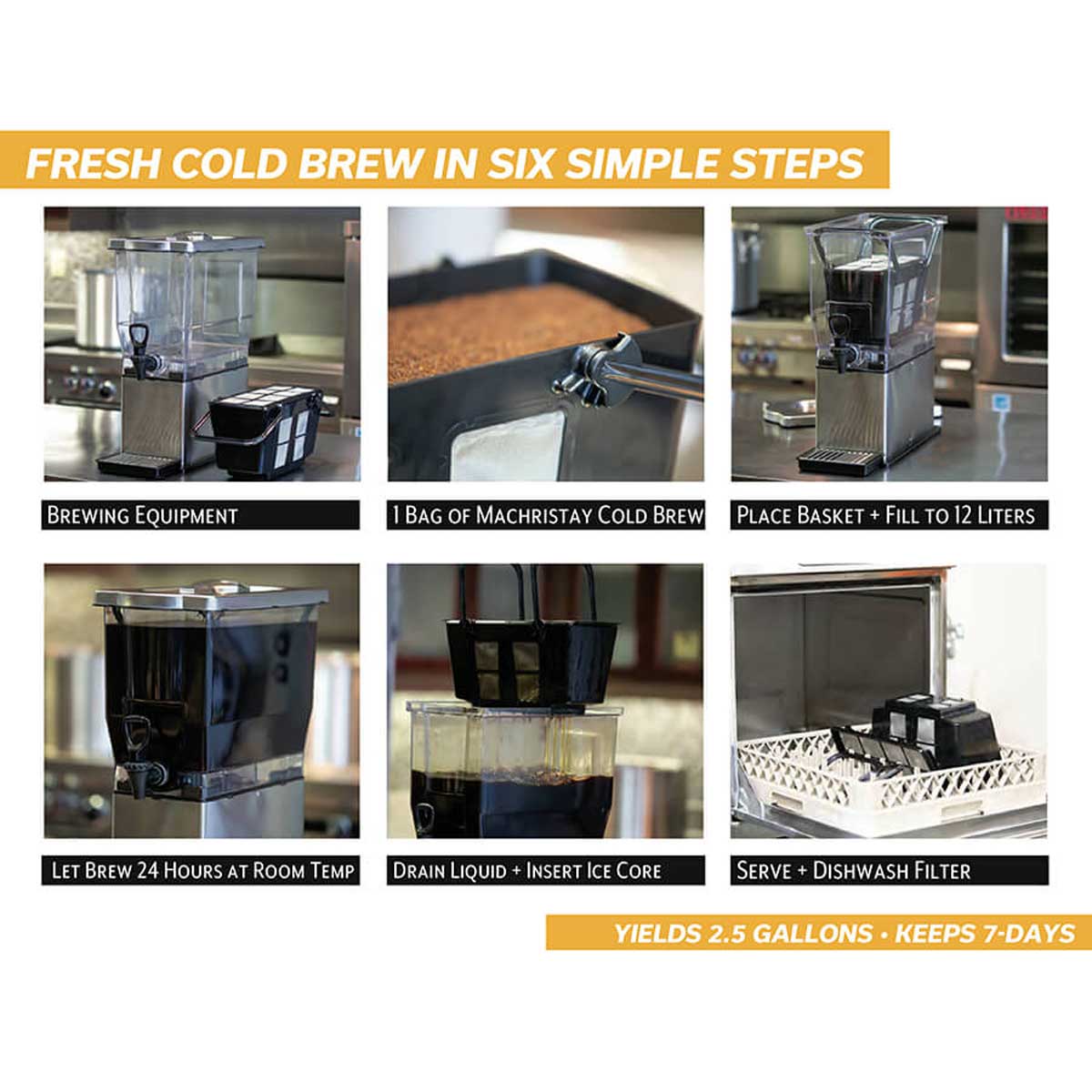 FRESH COLD BREW IN SIX SIMPLE STEPS

BREWING EQUIPMENT

1 BAG OF MACHRISTAY COLD BREW

PLACE BASKET + FILL TO 12 LITERS

LET BREW 24 HOURS AT ROOM TEMP

DRAIN LIQUID + INSERT ICE CORE

SERVE + DISHWASH FILTER

YIELDS 2.5 GALLONS • KEEPS 7-DAYS